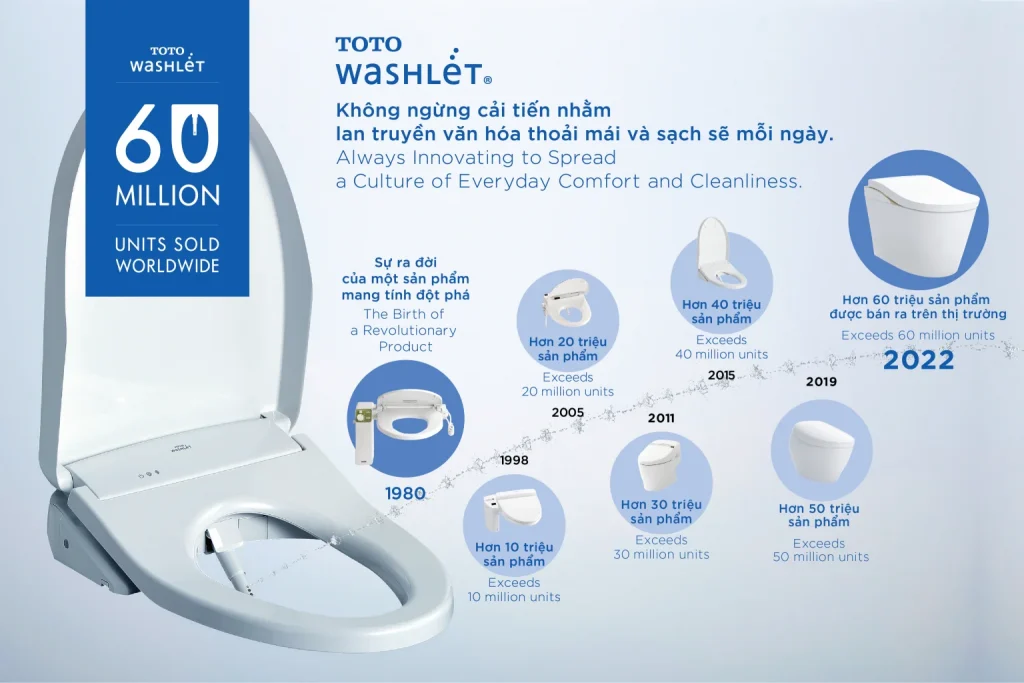 TOTO
WASHLET

60
MILLION

UNITS SOLD
WORLDWIDE

TOTO
WASHLET®

Không ngừng cải tiến nhằm lan truyền văn hóa thoải mái và sạch sẽ mỗi ngày.
Always Innovating to Spread a Culture of Everyday Comfort and Cleanliness.

Sự ra đời của một sản phẩm mang tính đột phá
The Birth of a Revolutionary Product

1980

1998

Hơn 10 triệu sản phẩm
Exceeds 10 million units

Hơn 20 triệu sản phẩm
Exceeds 20 million units

2005

2011

Hơn 30 triệu sản phẩm
Exceeds 30 million units

Hơn 40 triệu sản phẩm
Exceeds 40 million units

2015

2019

Hơn 50 triệu sản phẩm
Exceeds 50 million units

Hơn 60 triệu sản phẩm được bán ra trên thị trường
Exceeds 60 million units

2022